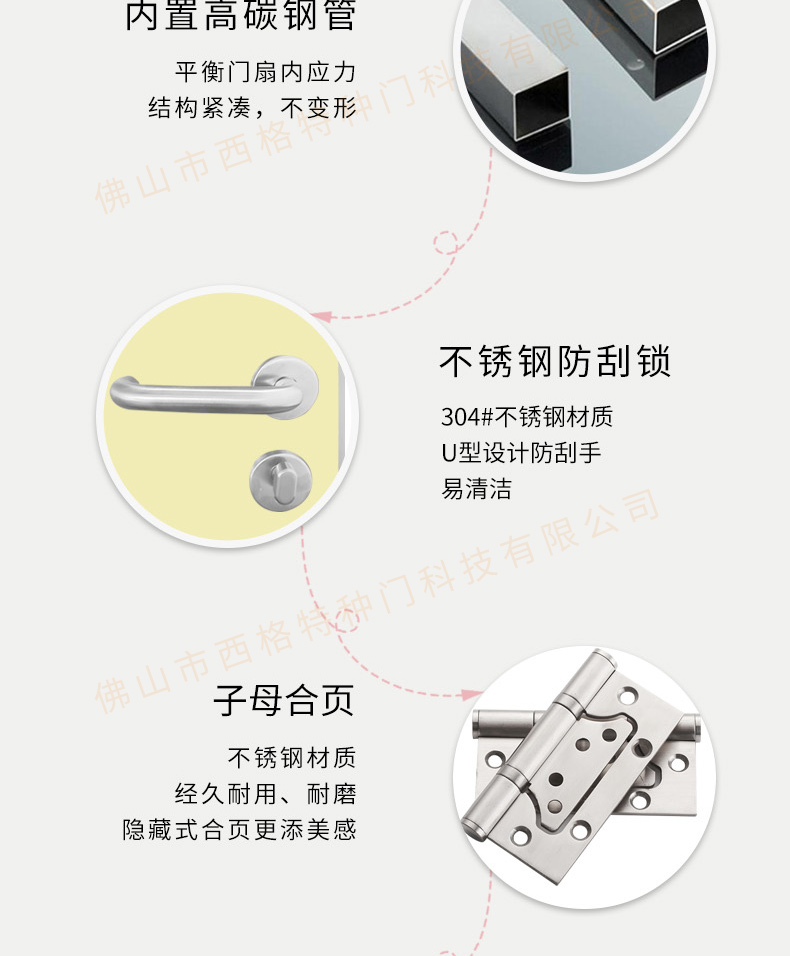 内置高碳钢管

平衡门扇内应力
结构紧凑，不变形

佛山市西格特种门科技有限公司

不锈钢防刮锁

304#不锈钢材质
U型设计防刮手
易清洁

佛山市西格特种门科技有限公司

子母合页

不锈钢材质
经久耐用、耐磨
隐藏式合页更添美感